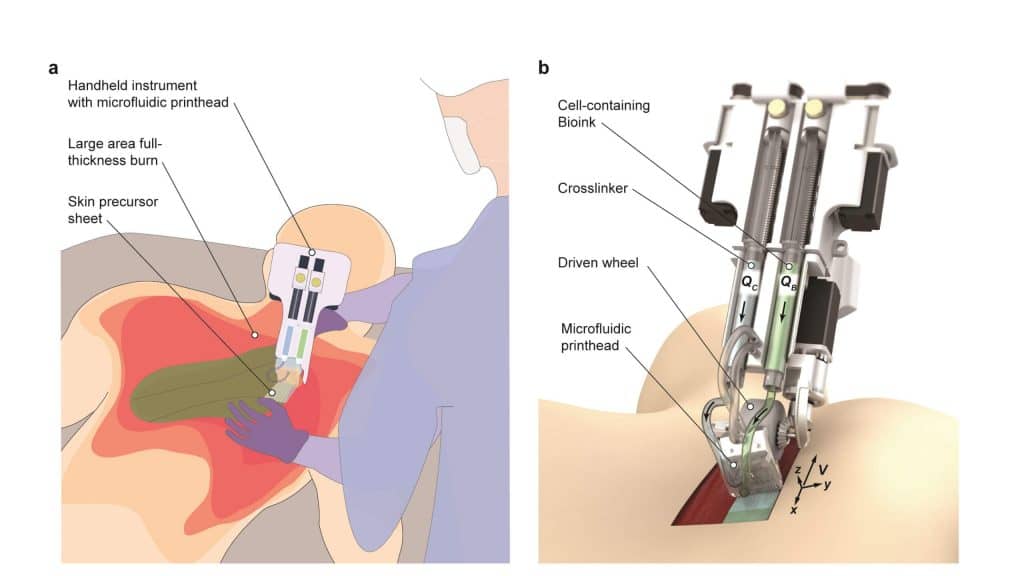 a

Handheld instrument with microfluidic printhead

Large area full-thickness burn

Skin precursor sheet

b

Cell-containing Bioink

Crosslinker

Driven wheel

Microfluidic printhead

$Q_C$

$Q_B$

z

V

y

x